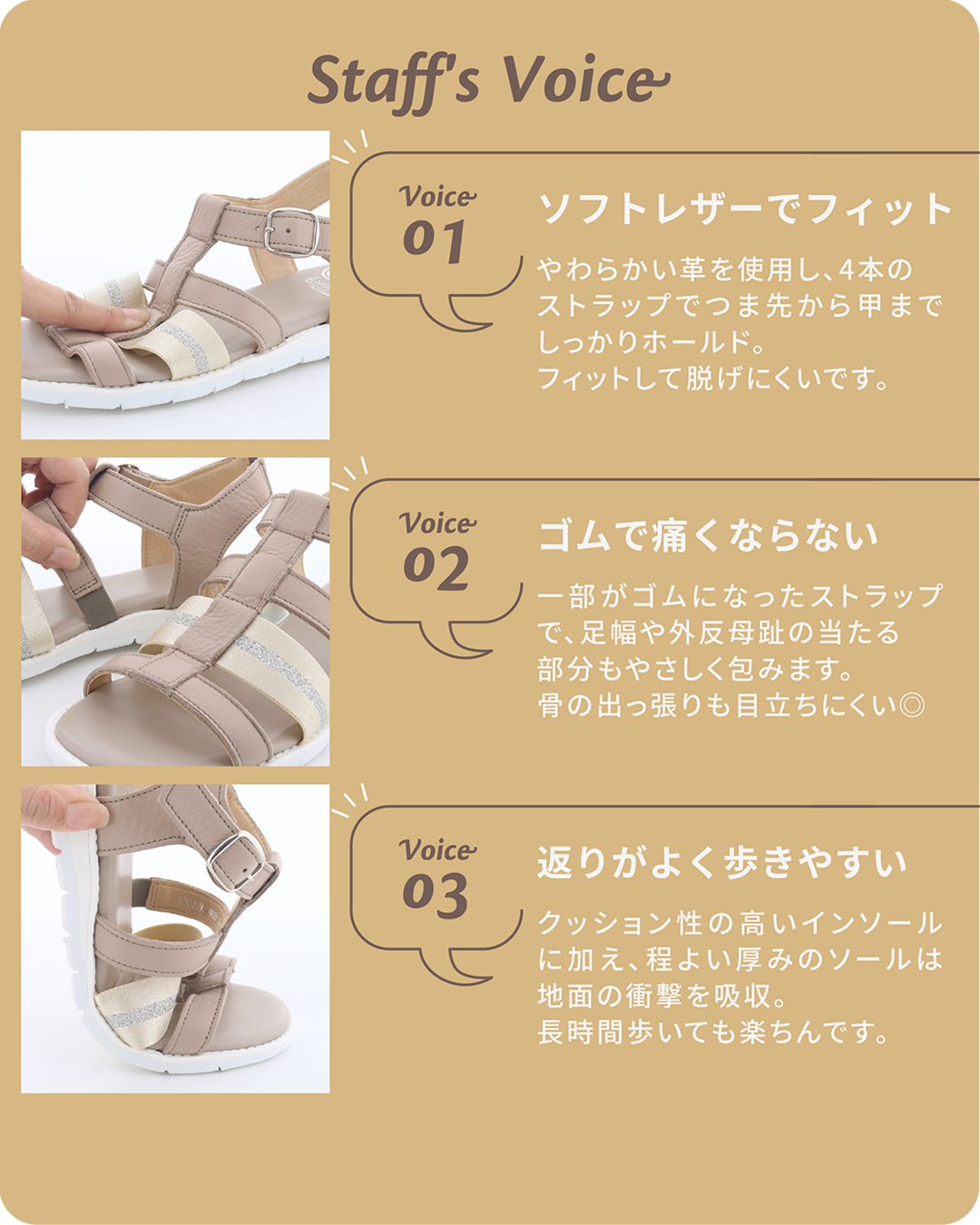 Staff's Voice

Voice
01

ソフトレザーでフィット

やわらかい革を使用し、4本のストラップでつま先から甲までしっかりホールド。
フィットして脱げにくいです。

Voice
02

ゴムで痛くならない

一部がゴムになったストラップで、足幅や外反母趾の当たる部分もやさしく包みます。
骨の出っ張りも目立ちにくい◎

Voice
03

返りがよく歩きやすい

クッション性の高いインソールに加え、程よい厚みのソールは地面の衝撃を吸収。
長時間歩いても楽ちんです。